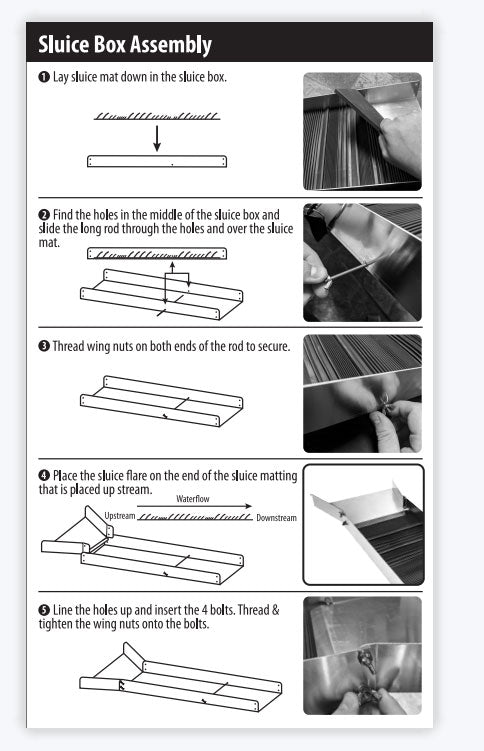 Sluice Box Assembly

❶ Lay sluice mat down in the sluice box.

❷ Find the holes in the middle of the sluice box and slide the long rod through the holes and over the sluice mat.

❸ Thread wing nuts on both ends of the rod to secure.

❹ Place the sluice flare on the end of the sluice matting that is placed up stream.

Waterflow

Upstream

Downstream

❺ Line the holes up and insert the 4 bolts. Thread & tighten the wing nuts onto the bolts.