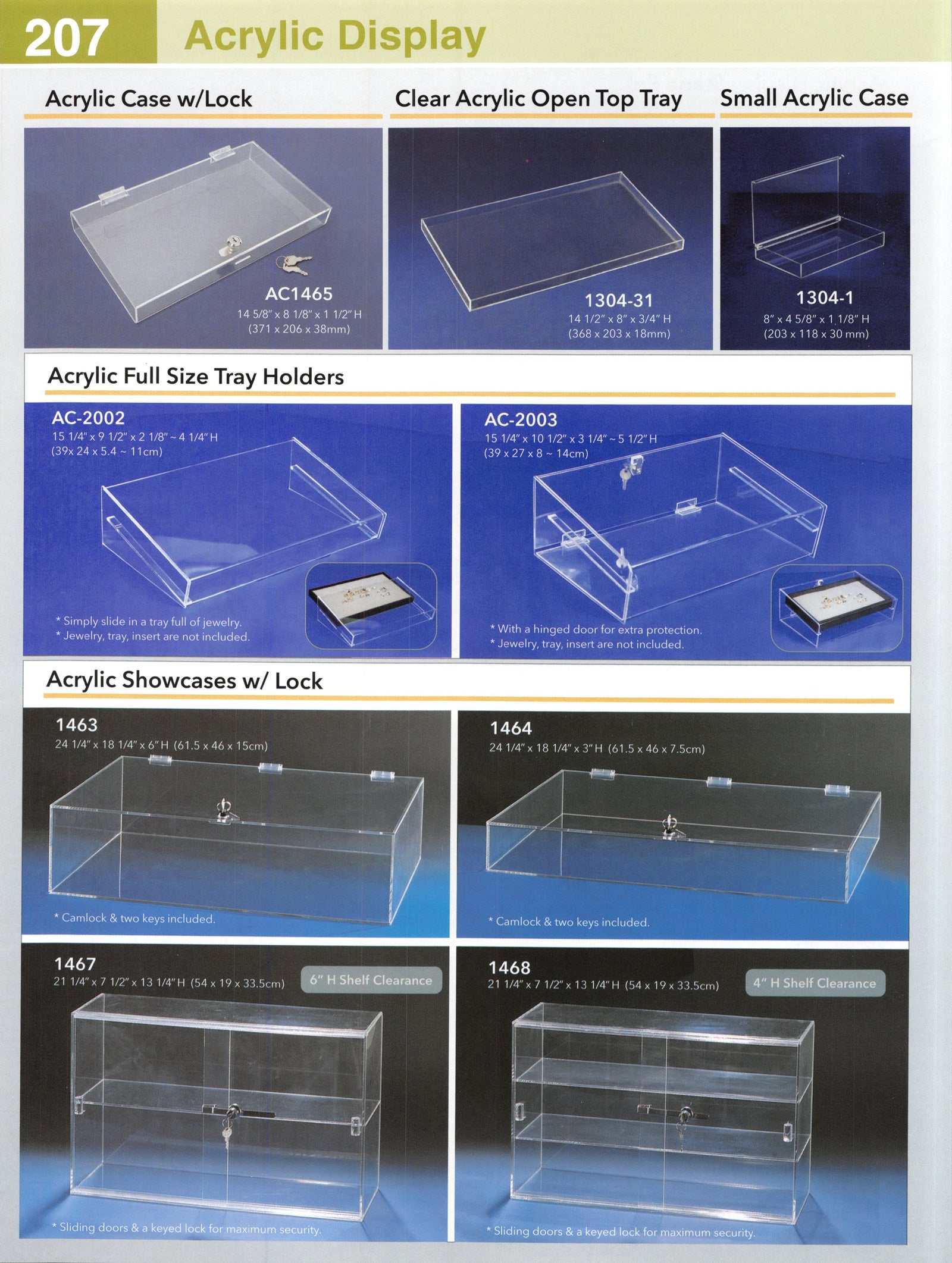 207 Acrylic Display

Acrylic Case w/Lock

AC1465
14 5/8" x 8 1/8" x 1 1/2" H
(371 x 206 x 38mm)

Clear Acrylic Open Top Tray

1304-31
14 1/2" x 8" x 3/4" H
(368 x 203 x 18mm)

Small Acrylic Case

1304-1
8" x 4 5/8" x 1 1/8" H
(203 x 118 x 30 mm)

Acrylic Full Size Tray Holders

AC-2002
15 1/4" x 9 1/2" x 2 1/8" ~ 4 1/4" H
(39x 24 x 5.4 ~ 11cm)

* Simply slide in a tray full of jewelry.
* Jewelry, tray, insert are not included.

AC-2003
15 1/4" x 10 1/2" x 3 1/4" ~ 5 1/2" H
(39 x 27 x 8 ~ 14cm)

* With a hinged door for extra protection.
* Jewelry, tray, insert are not included.

Acrylic Showcases w/ Lock

1463
24 1/4" x 18 1/4" x 6" H (61.5 x 46 x 15cm)

* Camlock & two keys included.

1464
24 1/4" x 18 1/4" x 3" H (61.5 x 46 x 7.5cm)

* Camlock & two keys included.

1467
21 1/4" x 7 1/2" x 13 1/4" H (54 x 19 x 33.5cm)
6" H Shelf Clearance

* Sliding doors & a keyed lock for maximum security.

1468
21 1/4" x 7 1/2" x 13 1/4" H (54 x 19 x 33.5cm)
4" H Shelf Clearance

* Sliding doors & a keyed lock for maximum security.